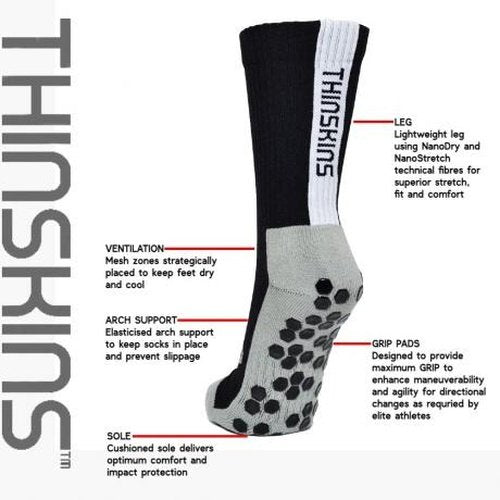 THINSKINS™

THINSKINS

LEG
Lightweight leg using NanoDry and NanoStretch technical fibres for superior stretch, fit and comfort

VENTILATION
Mesh zones strategically placed to keep feet dry and cool

ARCH SUPPORT
Elasticised arch support to keep socks in place and prevent slippage

GRIP PADS
Designed to provide maximum GRIP to enhance maneuverability and agility for directional changes as requried by elite athletes

SOLE
Cushioned sole delivers optimum comfort and impact protection